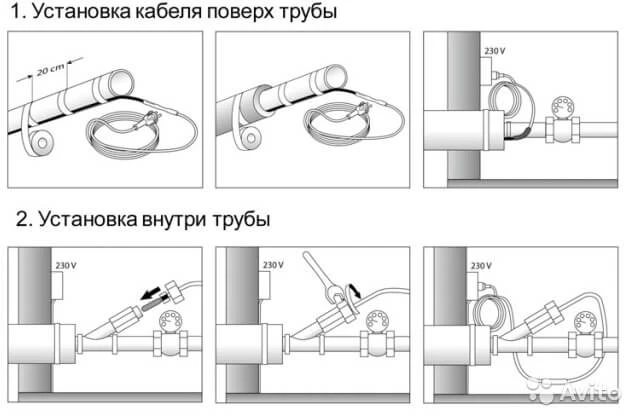 1. Установка кабеля поверх трубы

20 cm

230 V

2. Установка внутри трубы

230 V

230 V

230 V

Avito