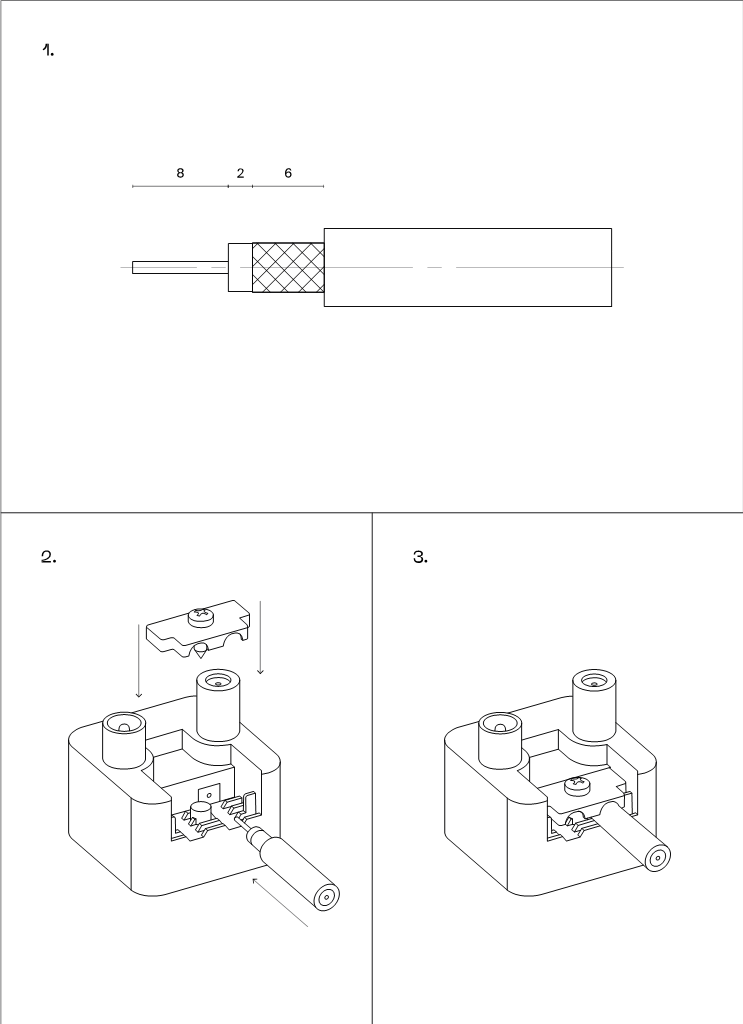 1.

8 2 6

2.

3.