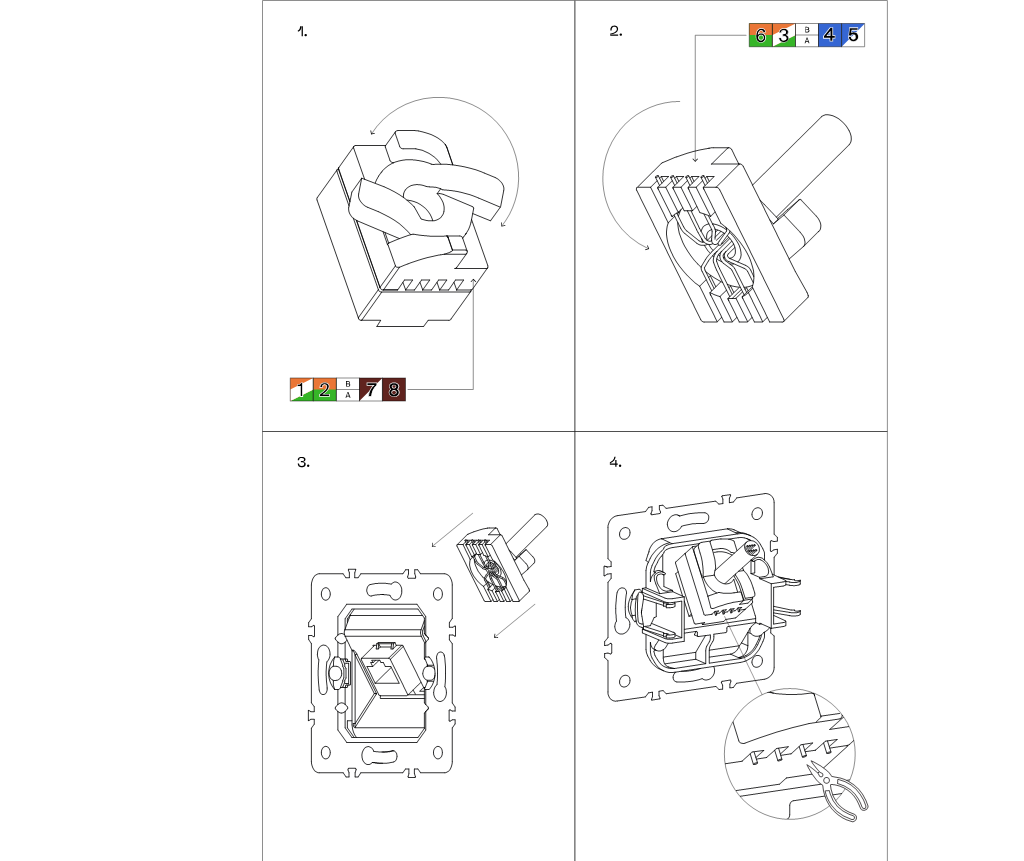 1.

1 2 B A 7 8

2.

6 3 B A 4 5

3.

4.